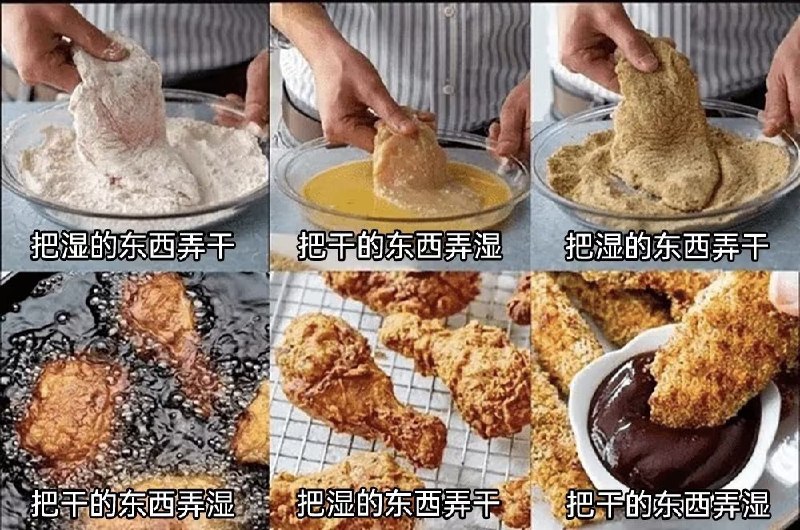 把湿的东西弄干

把干的东西弄湿

把湿的东西弄干

把干的东西弄湿

把湿的东西弄干

把干的东西弄湿